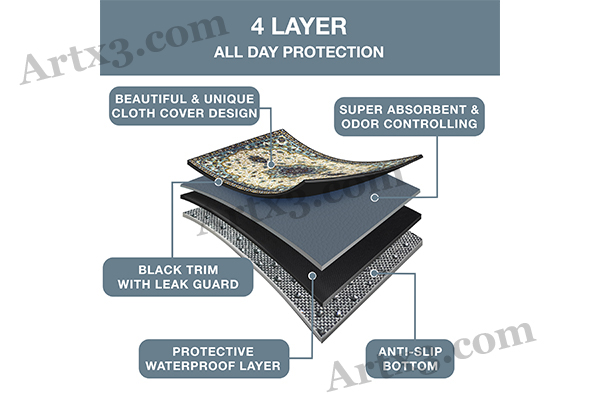 Artx3.com

4 LAYER
ALL DAY PROTECTION

BEAUTIFUL & UNIQUE CLOTH COVER DESIGN

SUPER ABSORBENT & ODOR CONTROLLING

Artx3.com

BLACK TRIM WITH LEAK GUARD

PROTECTIVE WATERPROOF LAYER

ANTI-SLIP BOTTOM

Artx3.com